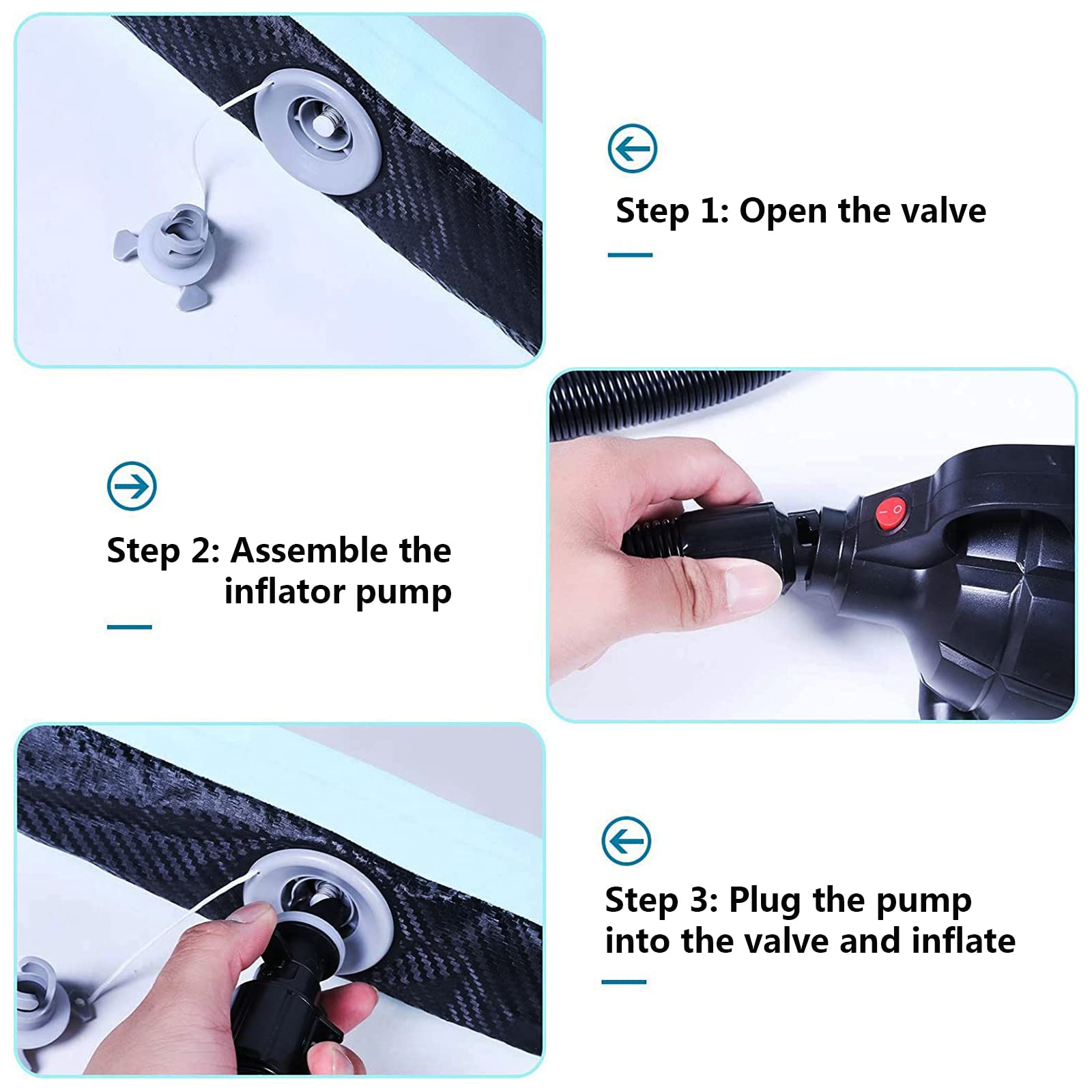 Step 1: Open the valve

Step 2: Assemble the inflator pump

Step 3: Plug the pump into the valve and inflate